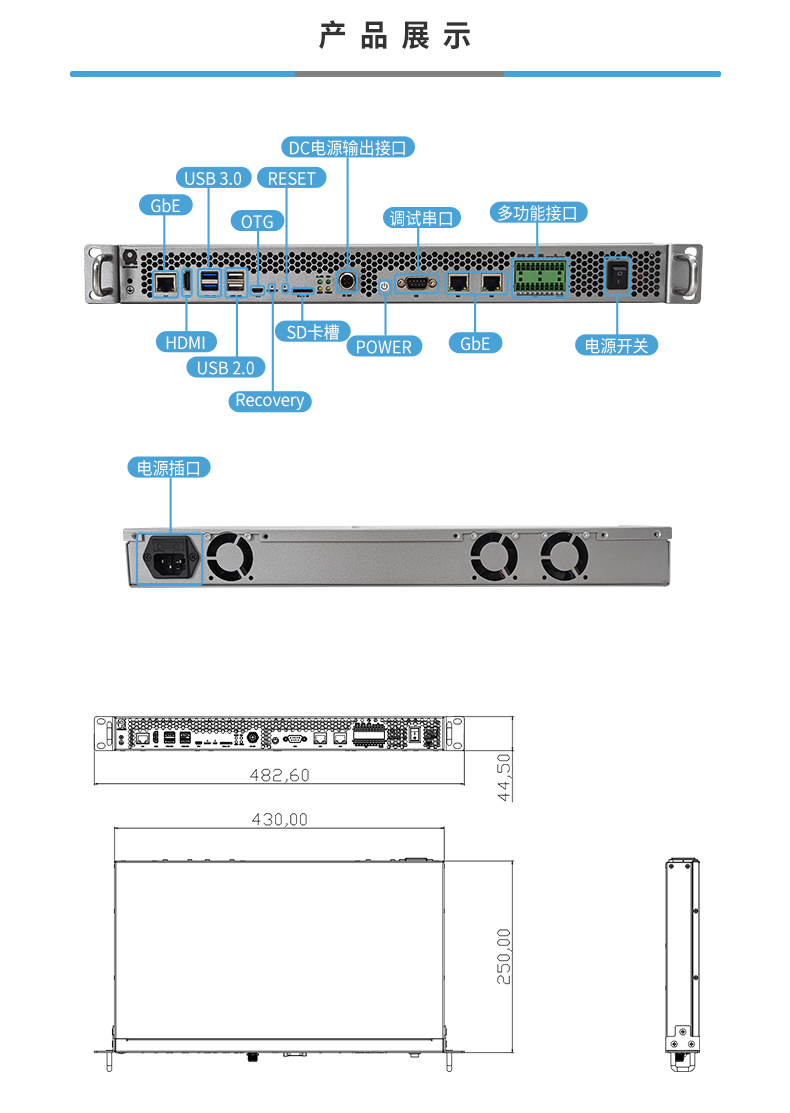 产品展示

DC电源输出接口

USB 3.0

RESET

GbE

OTG

调试串口

多功能接口

HDMI

SD卡槽

POWER

GbE

电源开关

USB 2.0

Recovery

电源插口

482,60

44,50

430,00

250,00