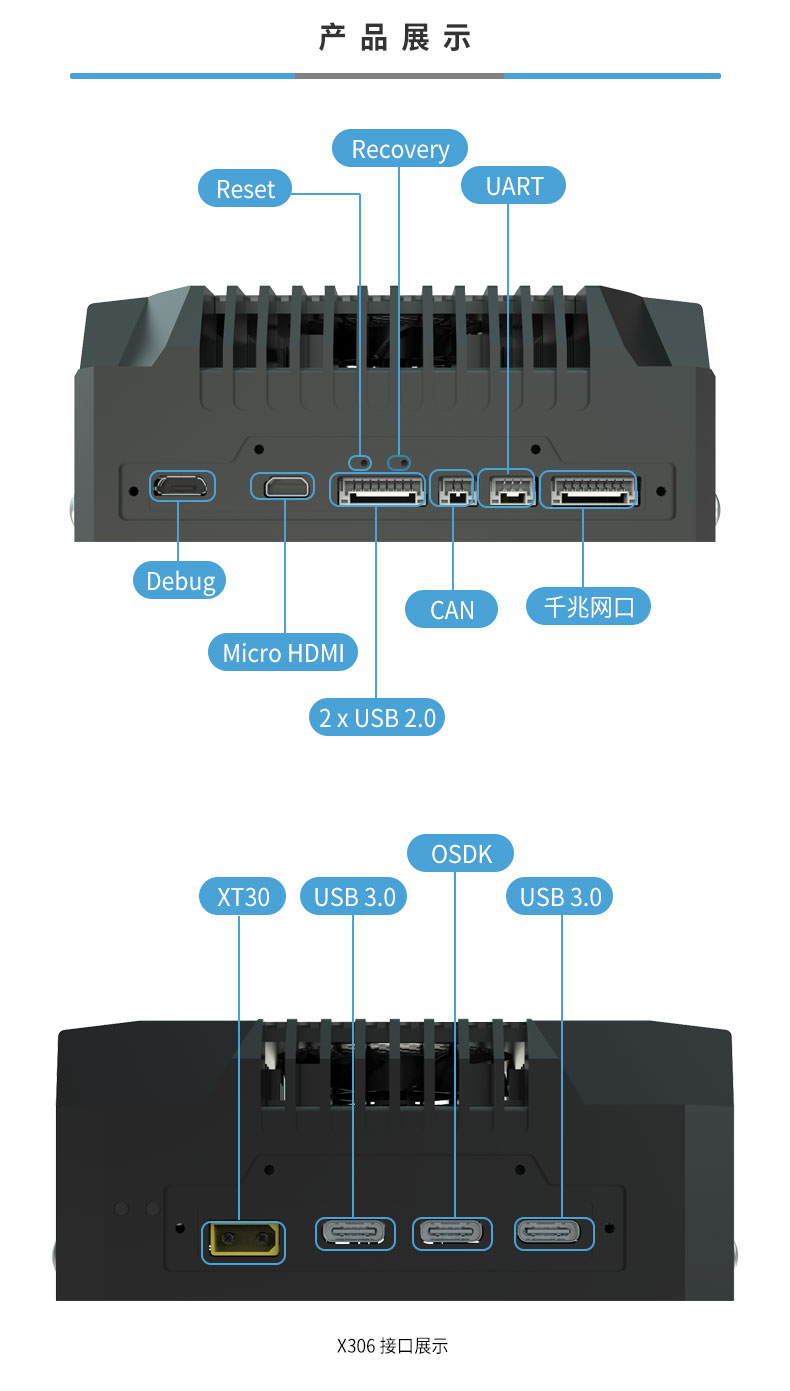 产品展示

Recovery

Reset

UART

Debug

CAN

千兆网口

Micro HDMI

2 x USB 2.0

OSDK

XT30

USB 3.0

USB 3.0

X306 接口展示