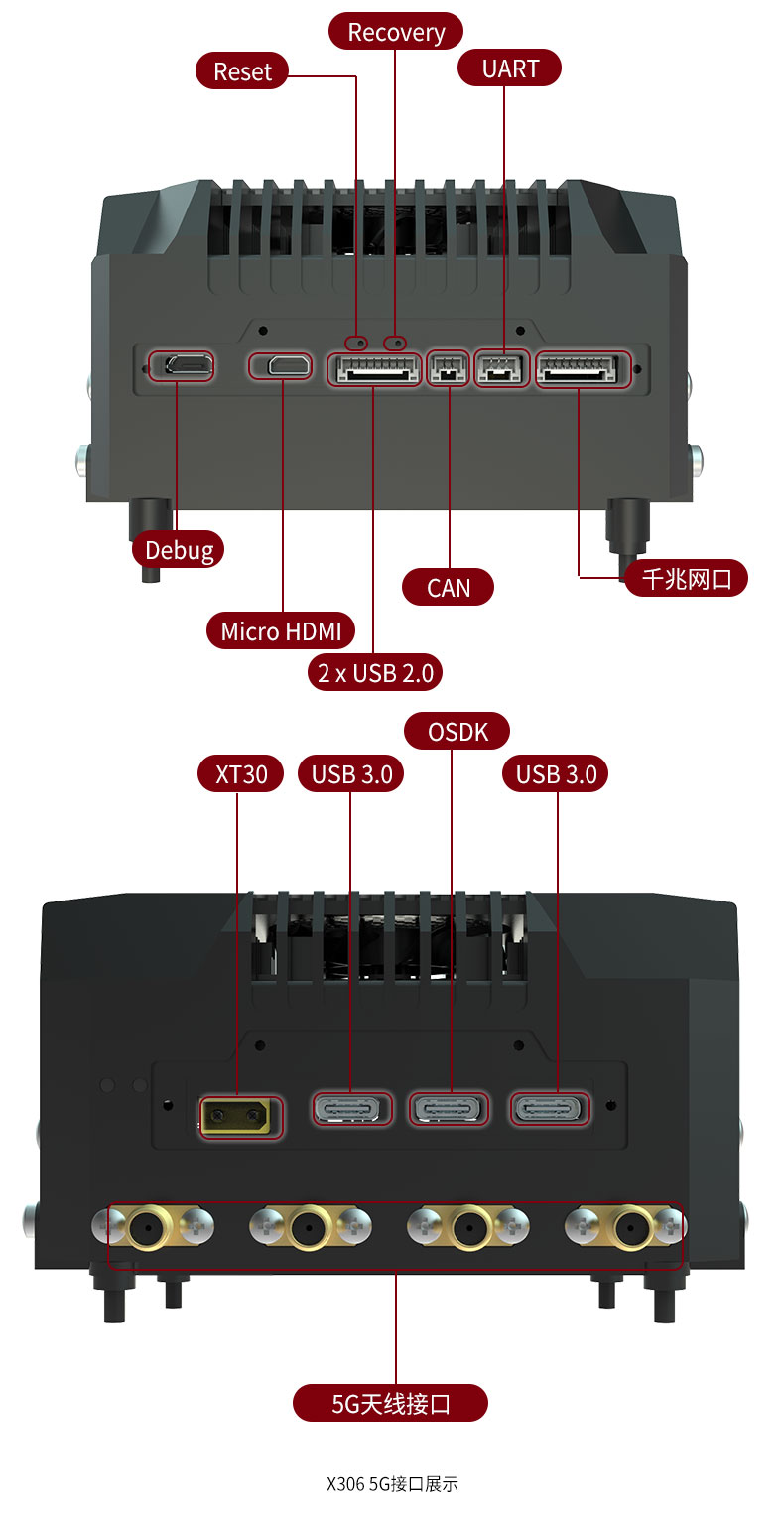 Recovery
Reset
UART
Debug
CAN
千兆网口
Micro HDMI
2 x USB 2.0

OSDK
XT30
USB 3.0
USB 3.0

5G天线接口

X306 5G接口展示